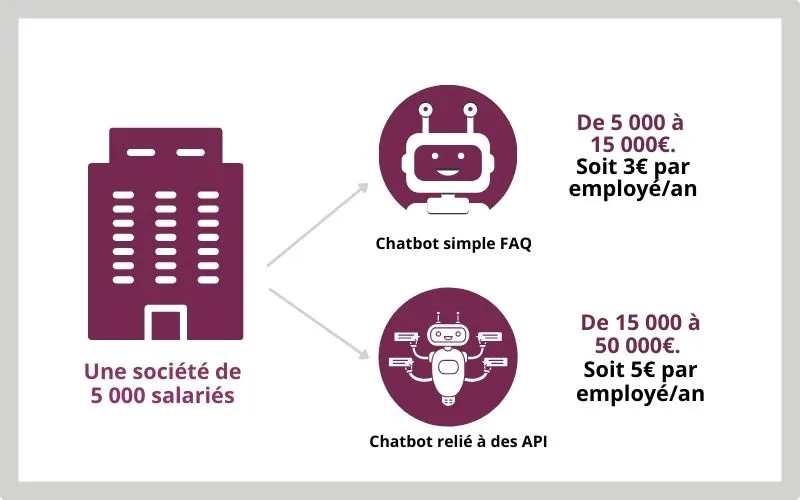 Une société de 5 000 salariés

Chatbot simple FAQ

De 5 000 à 15 000€.
Soit 3€ par employé/an

Chatbot relié à des API

De 15 000 à 50 000€.
Soit 5€ par employé/an